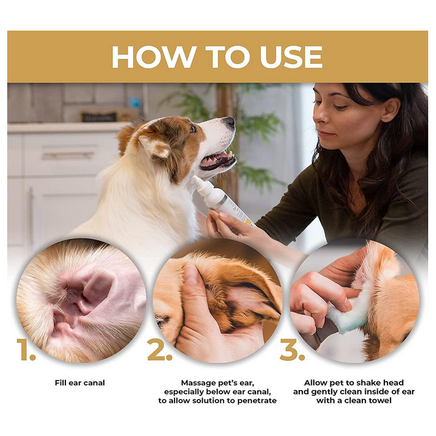 HOW TO USE

1.

Fill ear canal

2.

Massage pet's ear, especially below ear canal, to allow solution to penetrate

3.

Allow pet to shake head and gently clean inside of ear with a clean towel