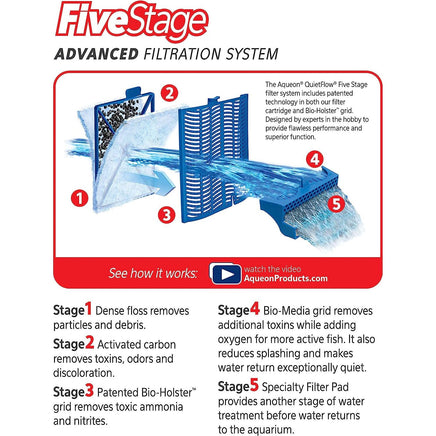 FiveStage
ADVANCED FILTRATION SYSTEM

The Aqueon® QuietFlow® Five Stage filter system includes patented technology in both our filter cartridge and Bio-Holster™ grid. Designed by experts in the hobby to provide flawless performance and superior function.

2

4

1

3

5

See how it works: watch the video AqueonProducts.com

Stage1 Dense floss removes particles and debris.

Stage2 Activated carbon removes toxins, odors and discoloration.

Stage3 Patented Bio-Holster™ grid removes toxic ammonia and nitrites.

Stage4 Bio-Media grid removes additional toxins while adding oxygen for more active fish. It also reduces splashing and makes water return exceptionally quiet.

Stage5 Specialty Filter Pad provides another stage of water treatment before water returns to the aquarium.